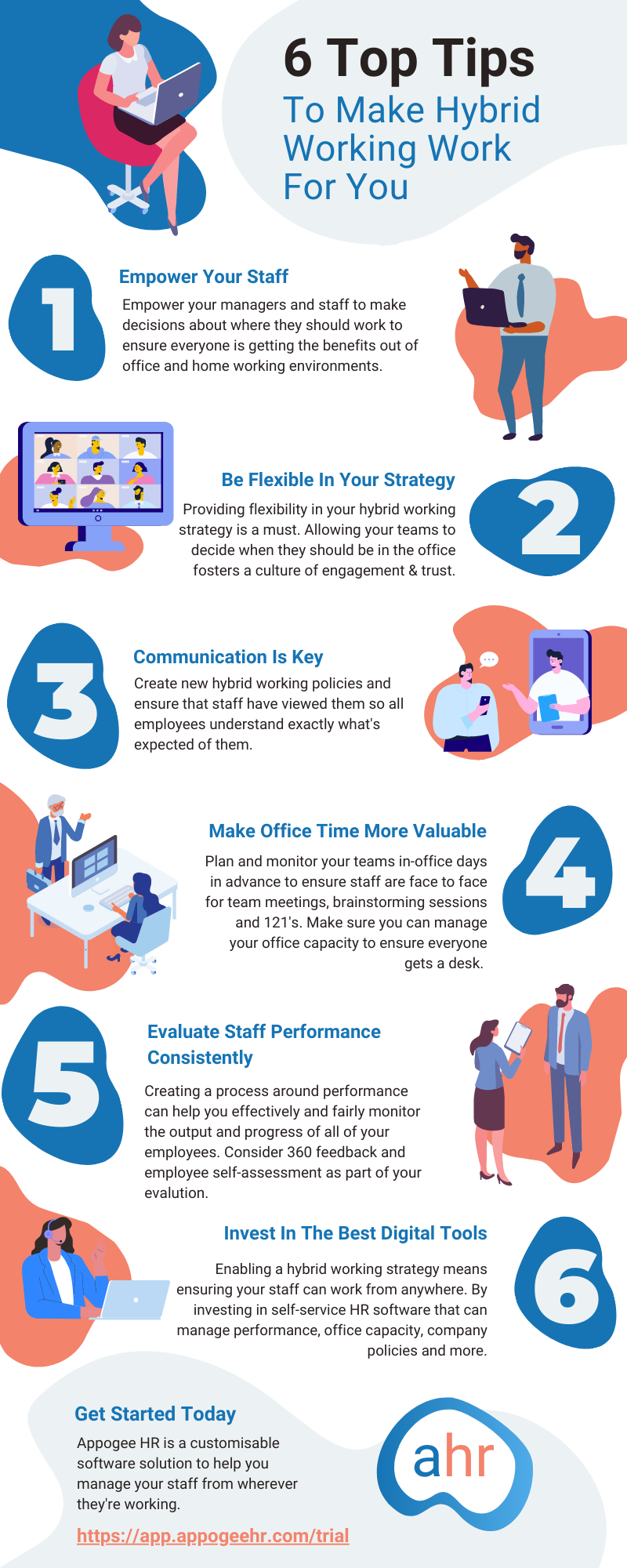 6 Top Tips
To Make Hybrid Working Work For You

1
Empower Your Staff
Empower your managers and staff to make decisions about where they should work to ensure everyone is getting the benefits out of office and home working environments.

Be Flexible In Your Strategy
Providing flexibility in your hybrid working strategy is a must. Allowing your teams to decide when they should be in the office fosters a culture of engagement & trust.
2

3
Communication Is Key
Create new hybrid working policies and ensure that staff have viewed them so all employees understand exactly what's expected of them.

Make Office Time More Valuable
Plan and monitor your teams in-office days in advance to ensure staff are face to face for team meetings, brainstorming sessions and 121's. Make sure you can manage your office capacity to ensure everyone gets a desk.
4

5
Evaluate Staff Performance Consistently
Creating a process around performance can help you effectively and fairly monitor the output and progress of all of your employees. Consider 360 feedback and employee self-assessment as part of your evalution.

Invest In The Best Digital Tools
Enabling a hybrid working strategy means ensuring your staff can work from anywhere. By investing in self-service HR software that can manage performance, office capacity, company policies and more.
6

Get Started Today
Appogee HR is a customisable software solution to help you manage your staff from wherever they're working.
https://app.appogeehr.com/trial

ahr