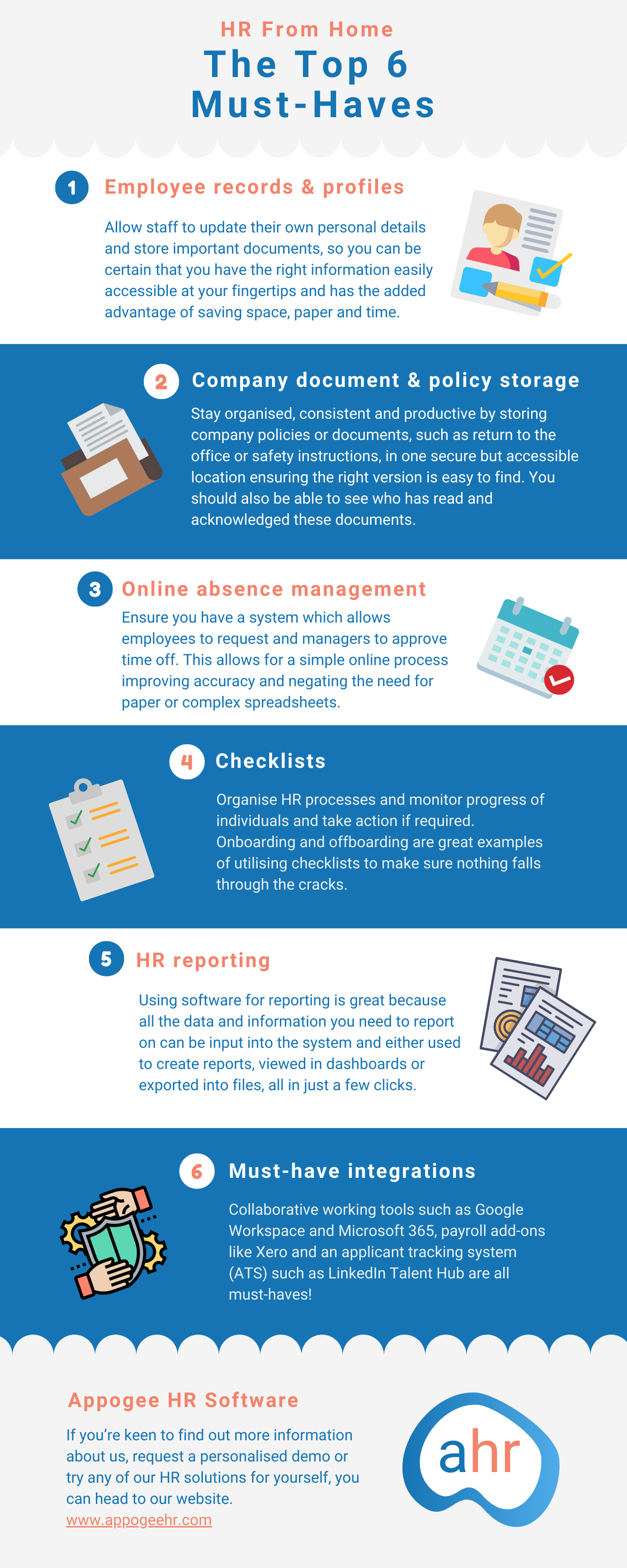 HR From Home

The Top 6 Must-Haves

1 Employee records & profiles

Allow staff to update their own personal details and store important documents, so you can be certain that you have the right information easily accessible at your fingertips and has the added advantage of saving space, paper and time.

2 Company document & policy storage

Stay organised, consistent and productive by storing company policies or documents, such as return to the office or safety instructions, in one secure but accessible location ensuring the right version is easy to find. You should also be able to see who has read and acknowledged these documents.

3 Online absence management

Ensure you have a system which allows employees to request and managers to approve time off. This allows for a simple online process improving accuracy and negating the need for paper or complex spreadsheets.

4 Checklists

Organise HR processes and monitor progress of individuals and take action if required. Onboarding and offboarding are great examples of utilising checklists to make sure nothing falls through the cracks.

5 HR reporting

Using software for reporting is great because all the data and information you need to report on can be input into the system and either used to create reports, viewed in dashboards or exported into files, all in just a few clicks.

6 Must-have integrations

Collaborative working tools such as Google Workspace and Microsoft 365, payroll add-ons like Xero and an applicant tracking system (ATS) such as LinkedIn Talent Hub are all must-haves!

Appogee HR Software

If you're keen to find out more information about us, request a personalised demo or try any of our HR solutions for yourself, you can head to our website.
www.appogeehr.com

ahr