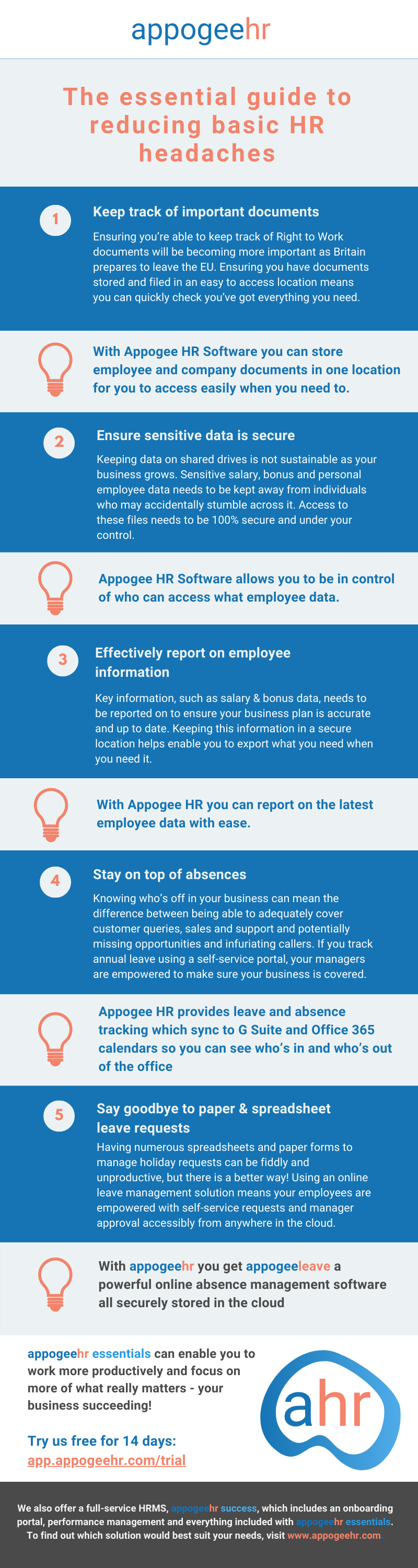 appogeehr

The essential guide to reducing basic HR headaches

1

Keep track of important documents

Ensuring you're able to keep track of Right to Work documents will be becoming more important as Britain prepares to leave the EU. Ensuring you have documents stored and filed in an easy to access location means you can quickly check you've got everything you need.

With Appogee HR Software you can store employee and company documents in one location for you to access easily when you need to.

2

Ensure sensitive data is secure

Keeping data on shared drives is not sustainable as your business grows. Sensitive salary, bonus and personal employee data needs to be kept away from individuals who may accidentally stumble across it. Access to these files needs to be 100% secure and under your control.

Appogee HR Software allows you to be in control of who can access what employee data.

3

Effectively report on employee information

Key information, such as salary & bonus data, needs to be reported on to ensure your business plan is accurate and up to date. Keeping this information in a secure location helps enable you to export what you need when you need it.

With Appogee HR you can report on the latest employee data with ease.

4

Stay on top of absences

Knowing who's off in your business can mean the difference between being able to adequately cover customer queries, sales and support and potentially missing opportunities and infuriating callers. If you track annual leave using a self-service portal, your managers are empowered to make sure your business is covered.

Appogee HR provides leave and absence tracking which sync to G Suite and Office 365 calendars so you can see who's in and who's out of the office

5

Say goodbye to paper & spreadsheet leave requests

Having numerous spreadsheets and paper forms to manage holiday requests can be fiddly and unproductive, but there is a better way! Using an online leave management solution means your employees are empowered with self-service requests and manager approval accessibly from anywhere in the cloud.

With appogeehr you get appogeeleave a powerful online absence management software all securely stored in the cloud

appogeehr essentials can enable you to work more productively and focus on more of what really matters - your business succeeding!

Try us free for 14 days:
app.appogeehr.com/trial

ahr

We also offer a full-service HRMS, appogeehr success, which includes an onboarding portal, performance management and everything included with appogeehr essentials. To find out which solution would best suit your needs, visit www.appogeehr.com