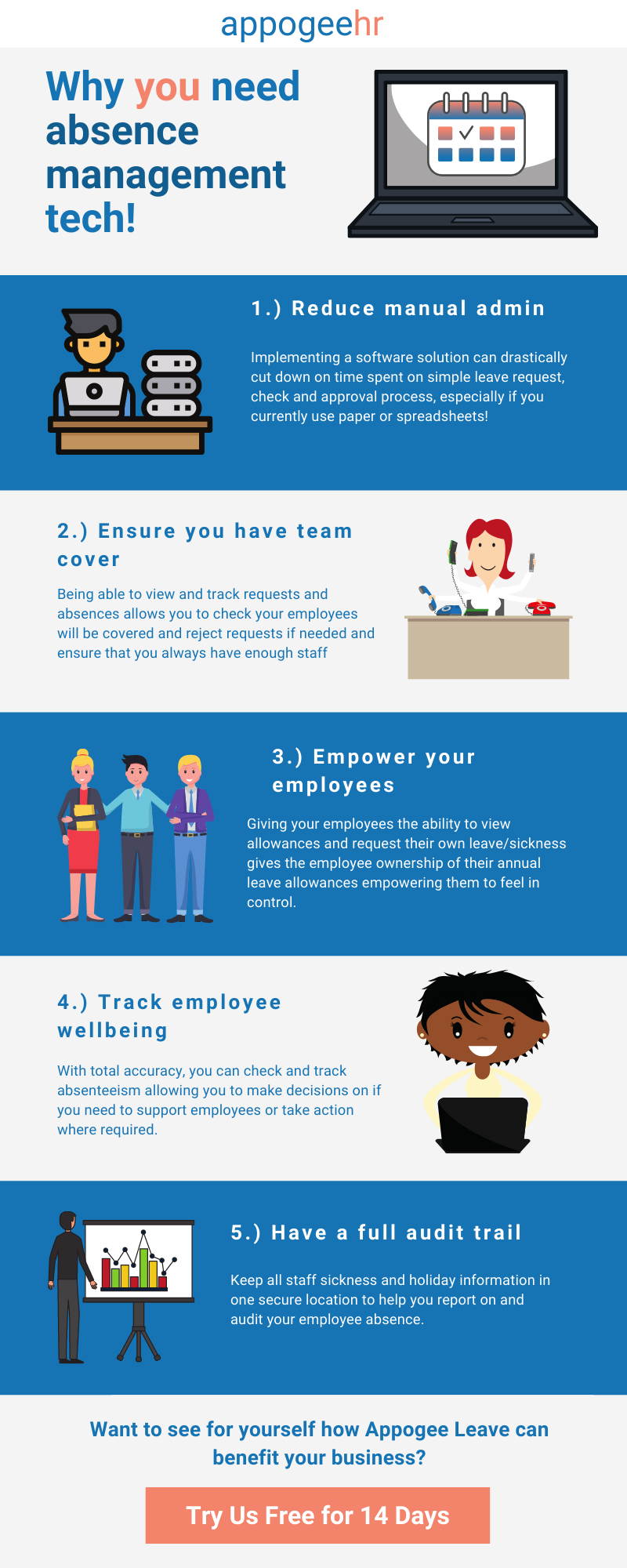 appogeehr

Why you need absence management tech!

1.) Reduce manual admin

Implementing a software solution can drastically cut down on time spent on simple leave request, check and approval process, especially if you currently use paper or spreadsheets!

2.) Ensure you have team cover

Being able to view and track requests and absences allows you to check your employees will be covered and reject requests if needed and ensure that you always have enough staff

3.) Empower your employees

Giving your employees the ability to view allowances and request their own leave/sickness gives the employee ownership of their annual leave allowances empowering them to feel in control.

4.) Track employee wellbeing

With total accuracy, you can check and track absenteeism allowing you to make decisions on if you need to support employees or take action where required.

5.) Have a full audit trail

Keep all staff sickness and holiday information in one secure location to help you report on and audit your employee absence.

Want to see for yourself how Appogee Leave can benefit your business?

Try Us Free for 14 Days